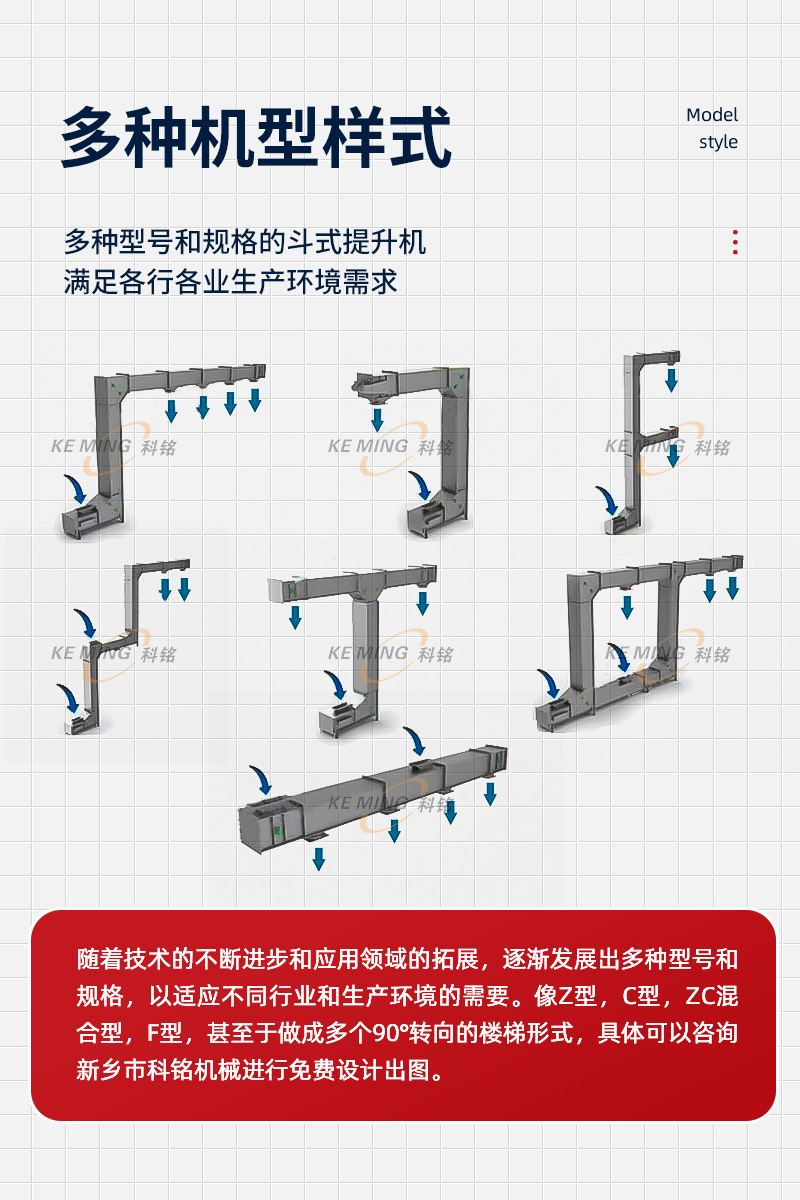 多种机型样式

Model
style

多种型号和规格的斗式提升机
满足各行各业生产环境需求

KE MING 科铭

KE MING 科铭

KE MING 科铭

KE MING 科铭

KE MING 科铭

KE MING 科铭

KE MING 科铭

随着技术的不断进步和应用领域的拓展，逐渐发展出多种型号和规格，以适应不同行业和生产环境的需要。像Z型，C型，ZC混合型，F型，甚至于做成多个90°转向的楼梯形式，具体可以咨询新乡市科铭机械进行免费设计出图。